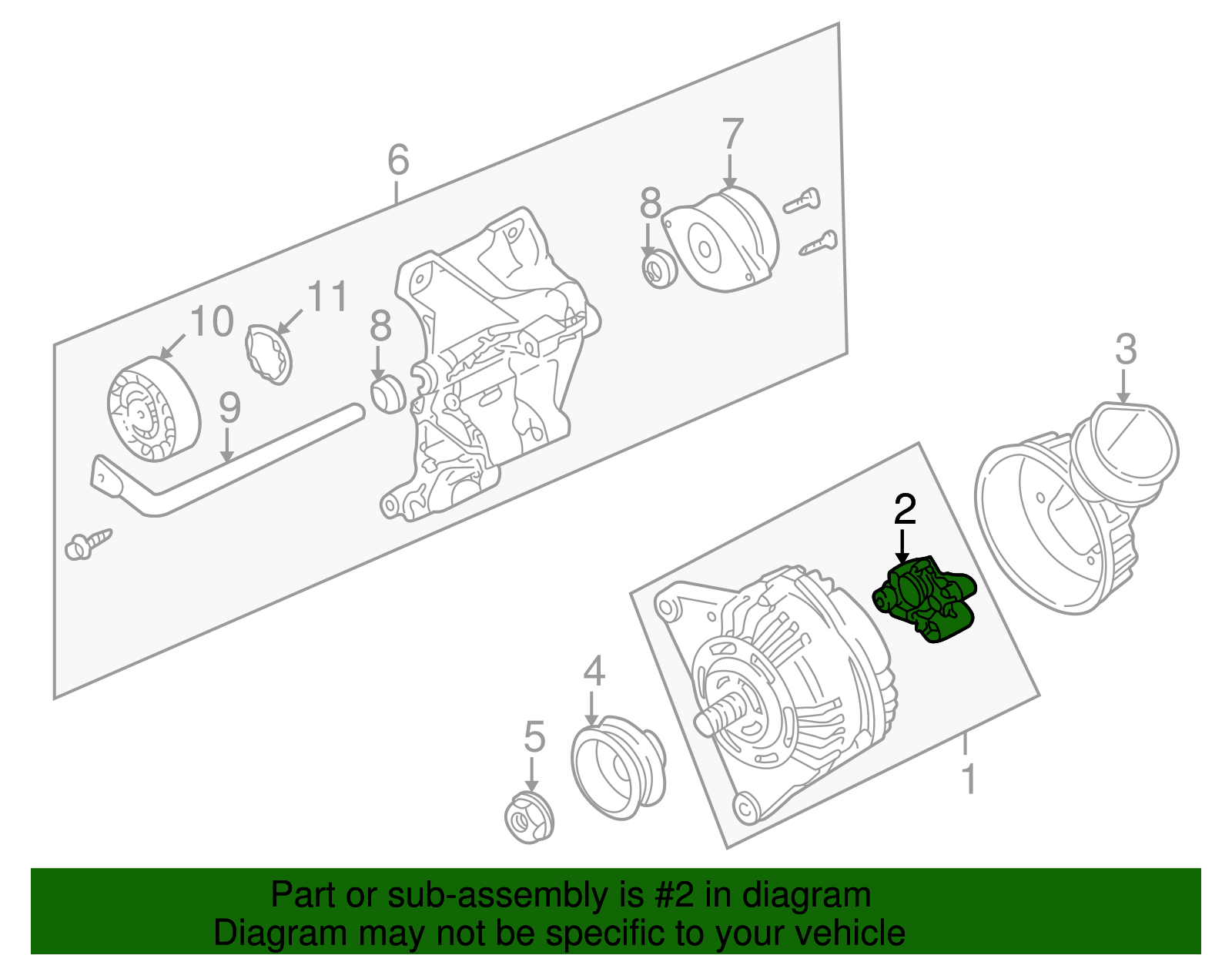 6
7
8
11
10
8
9
3
2
4
5
1
Part or sub-assembly is #2 in diagram
Diagram may not be specific to your vehicle