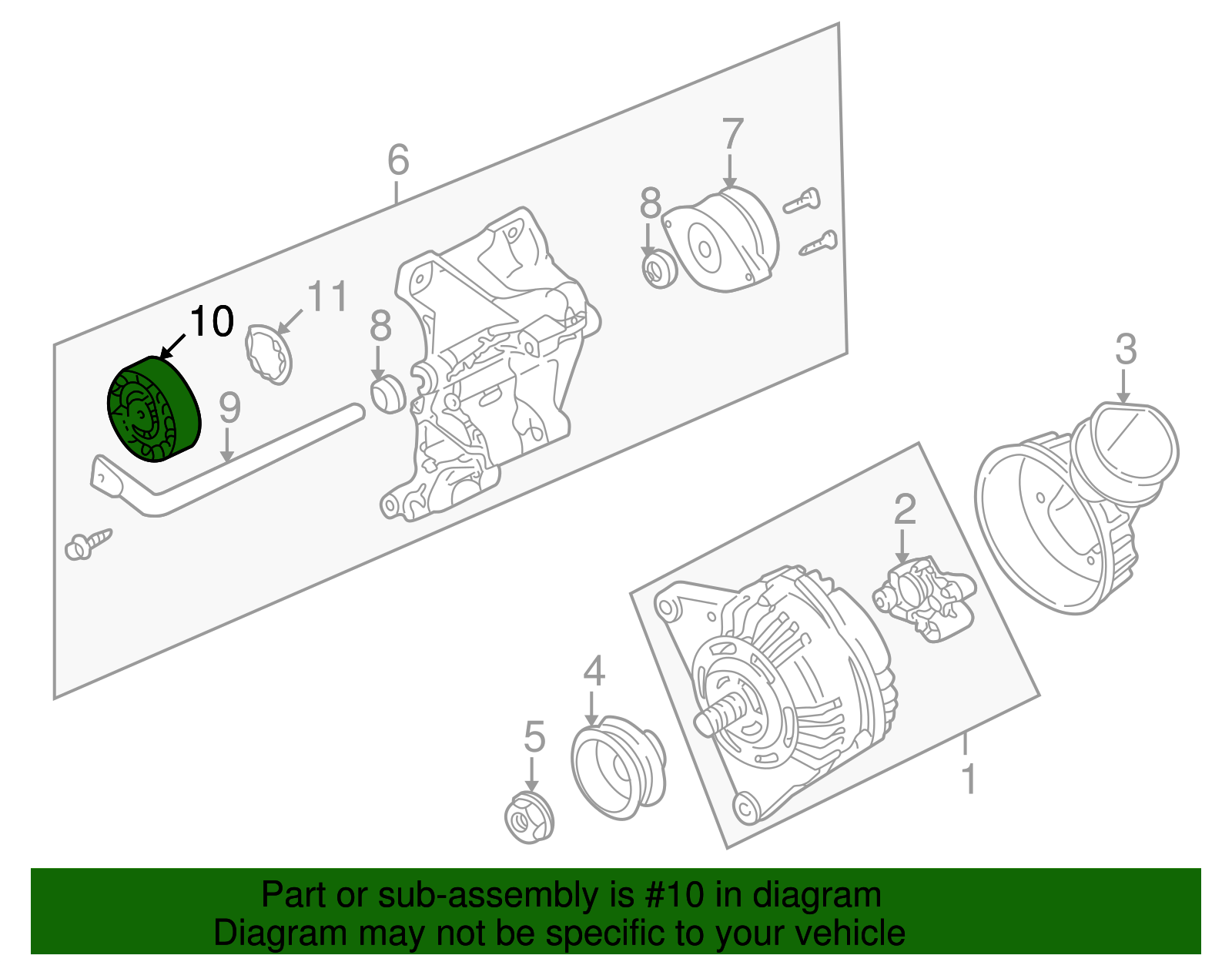 6
7
8
11
10
8
9
3
2
4
5
1

Part or sub-assembly is #10 in diagram
Diagram may not be specific to your vehicle