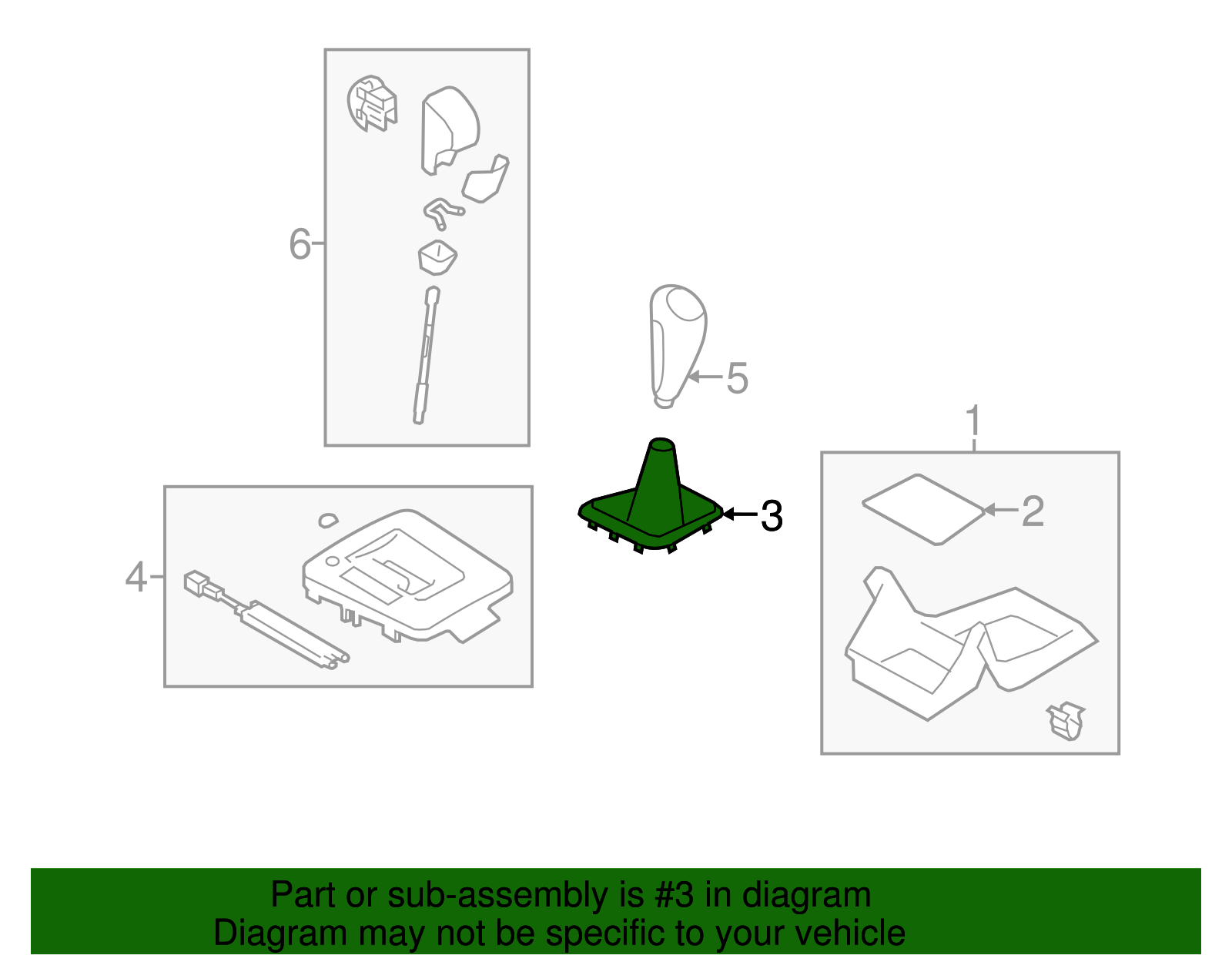 6

5

1

3

2

4

Part or sub-assembly is #3 in diagram
Diagram may not be specific to your vehicle