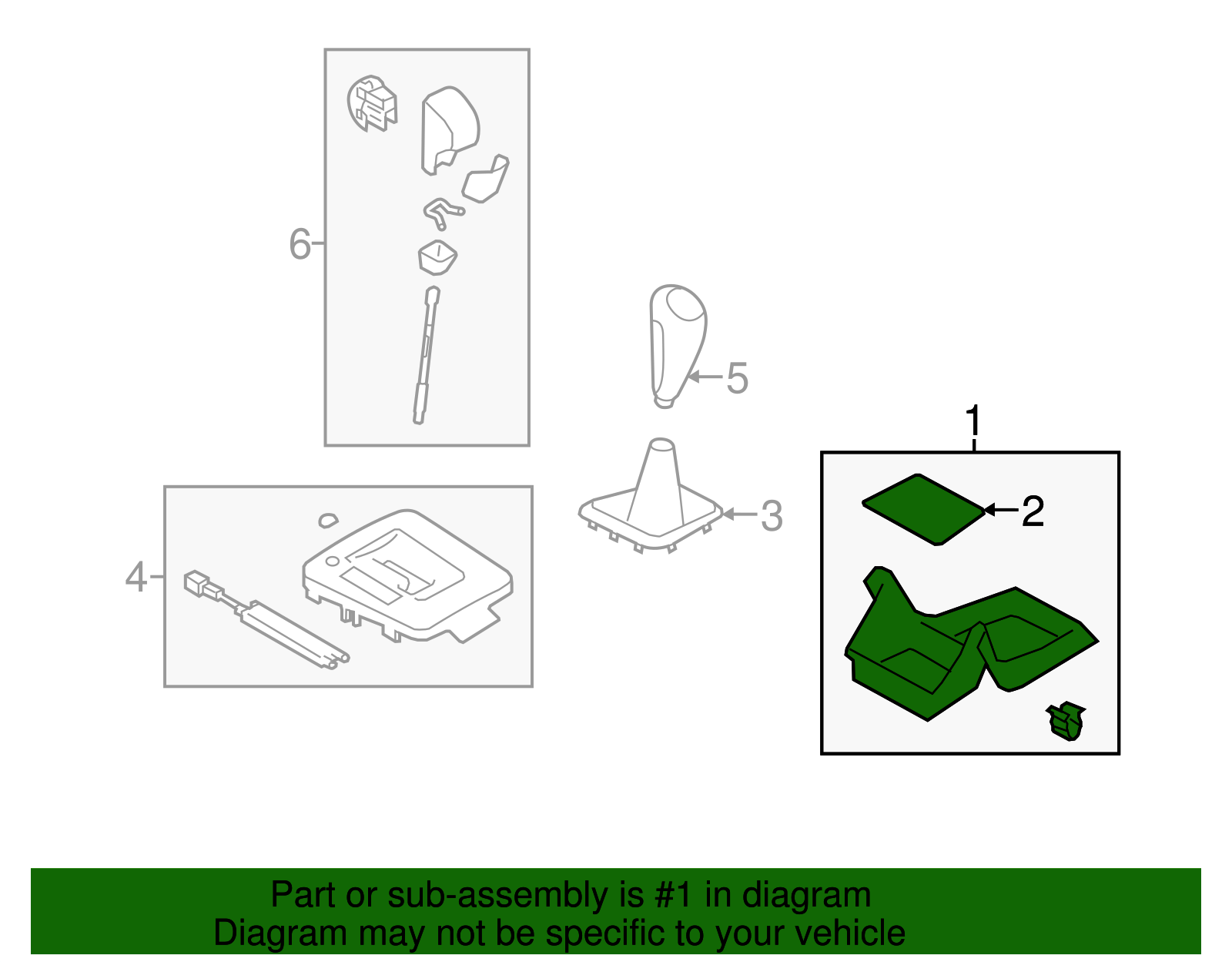 6
5
1
2
3
4

Part or sub-assembly is #1 in diagram
Diagram may not be specific to your vehicle