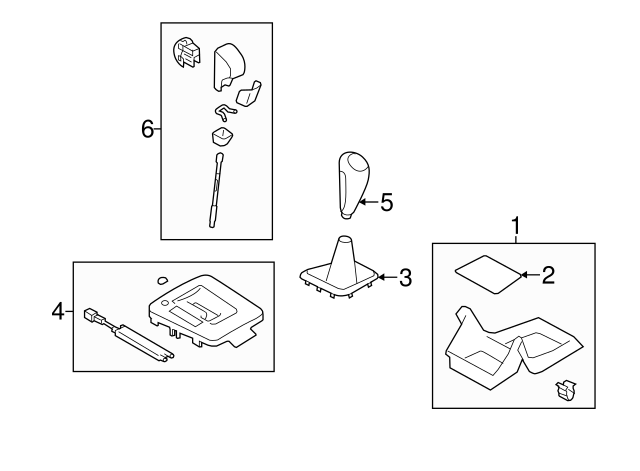 6
5
1
4
3
2