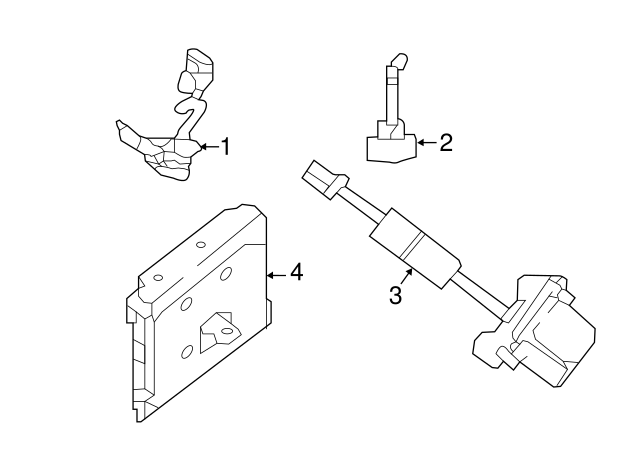 1
2
4
3