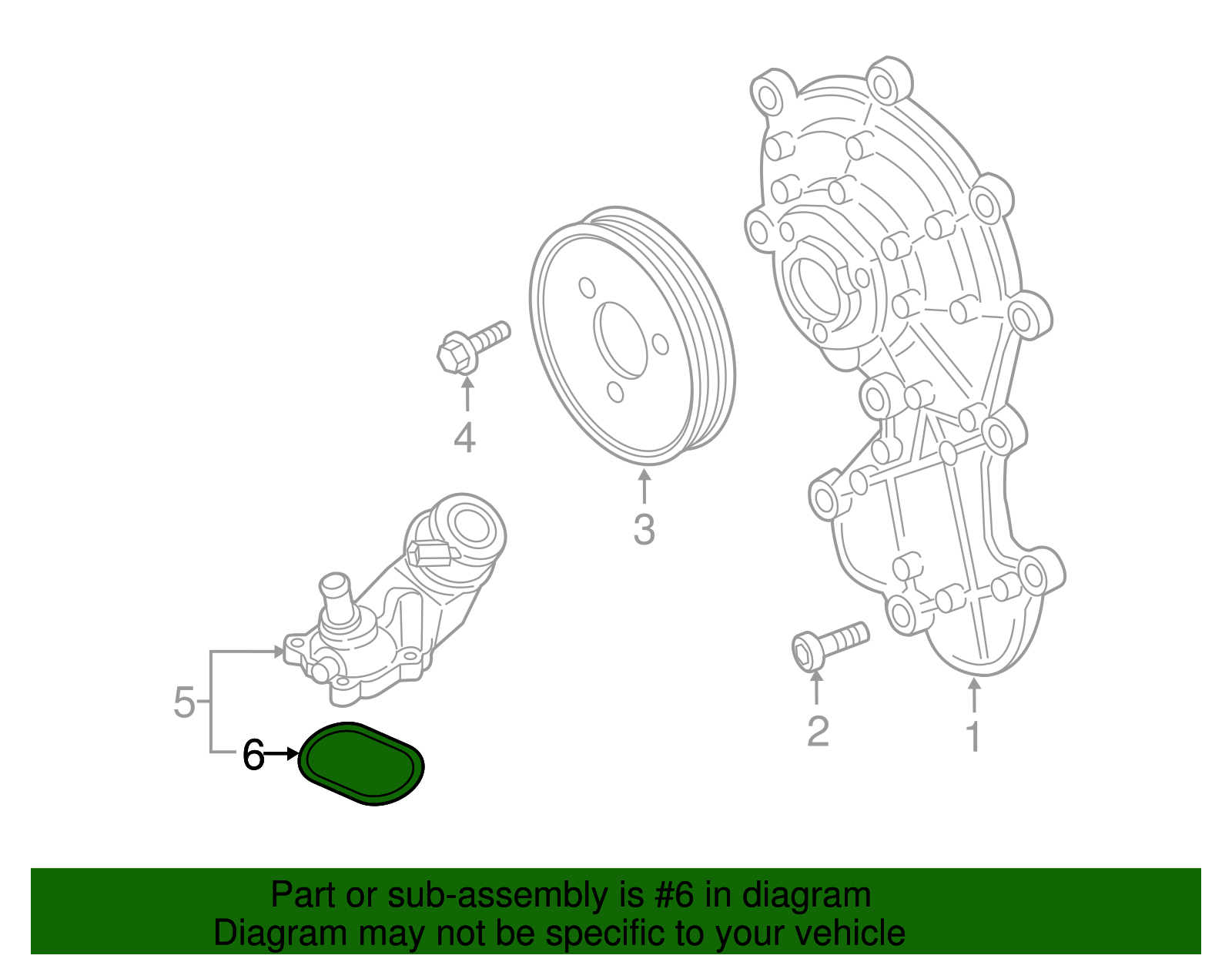 4

3

5

6

2

1

Part or sub-assembly is #6 in diagram
Diagram may not be specific to your vehicle