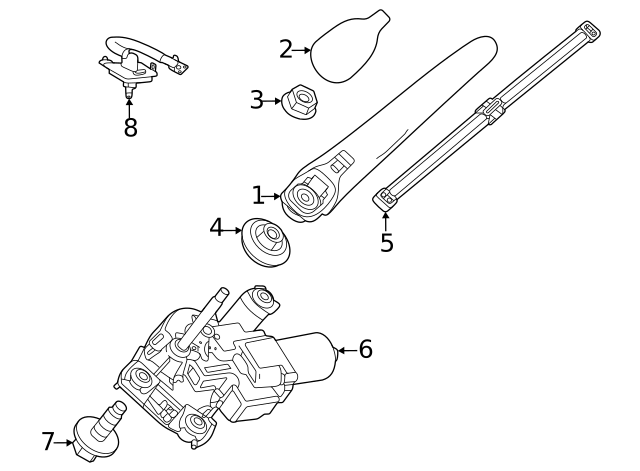 2
3
8
1
4
5
6
7