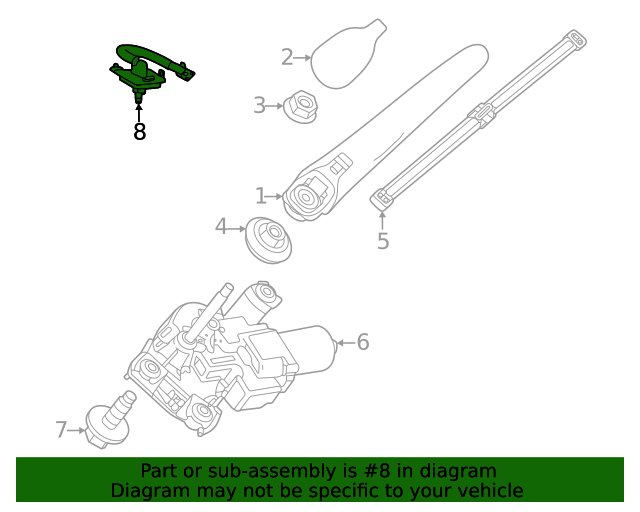 8
2
3
1
4
5
6
7

Part or sub-assembly is #8 in diagram
Diagram may not be specific to your vehicle