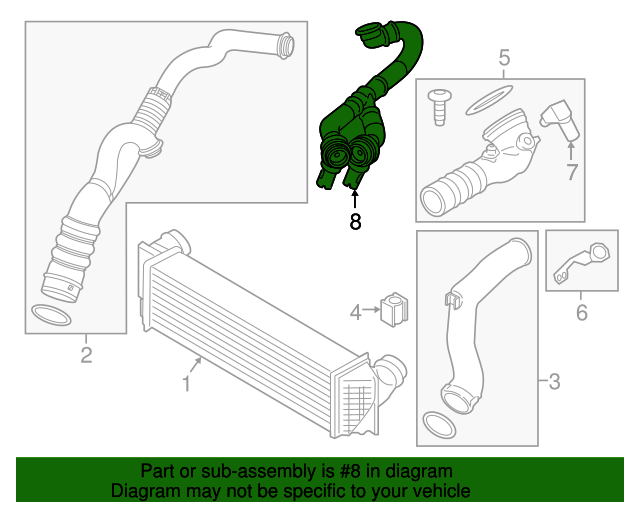 5

7

8

4

6

2

1

3

Part or sub-assembly is #8 in diagram
Diagram may not be specific to your vehicle