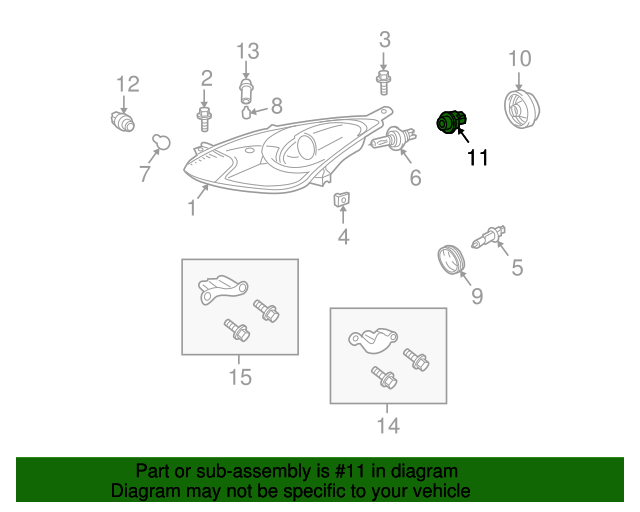 13
3
10
12
2
8
11
7
6
1
4
5
9
15
14

Part or sub-assembly is #11 in diagram
Diagram may not be specific to your vehicle