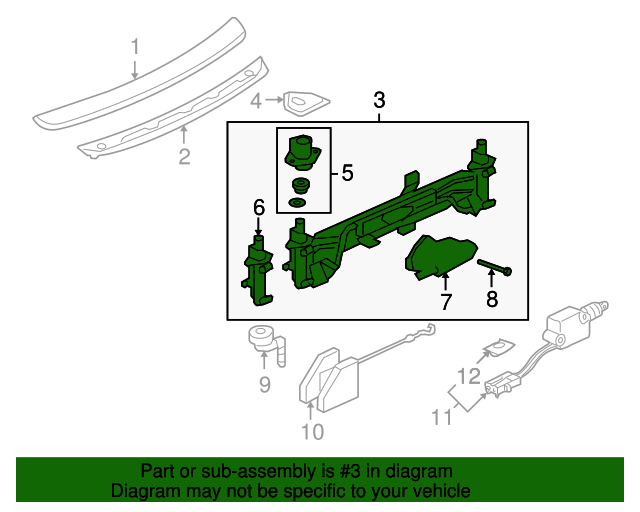 1
2
4
3
5
6
7
8
9
10
12
11

Part or sub-assembly is #3 in diagram
Diagram may not be specific to your vehicle