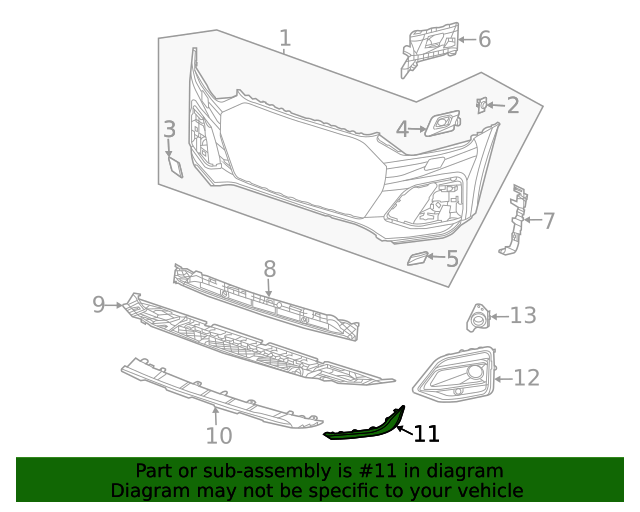 1
6
2
3
4
7
5
8
9
13
12
10
11

Part or sub-assembly is #11 in diagram
Diagram may not be specific to your vehicle