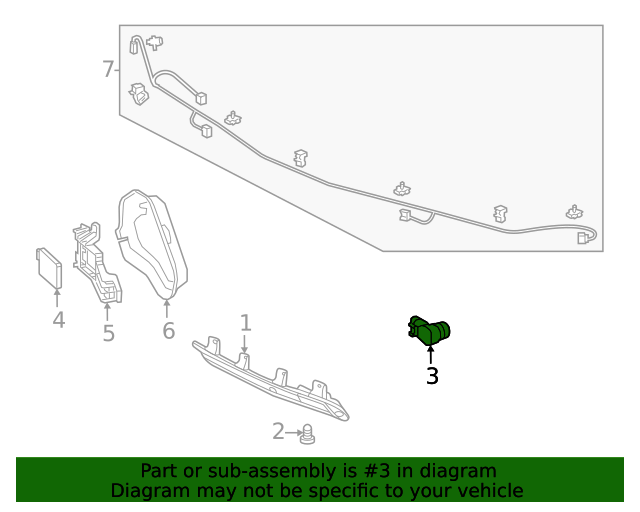 7
4
5
6
1
3
2
Part or sub-assembly is #3 in diagram
Diagram may not be specific to your vehicle