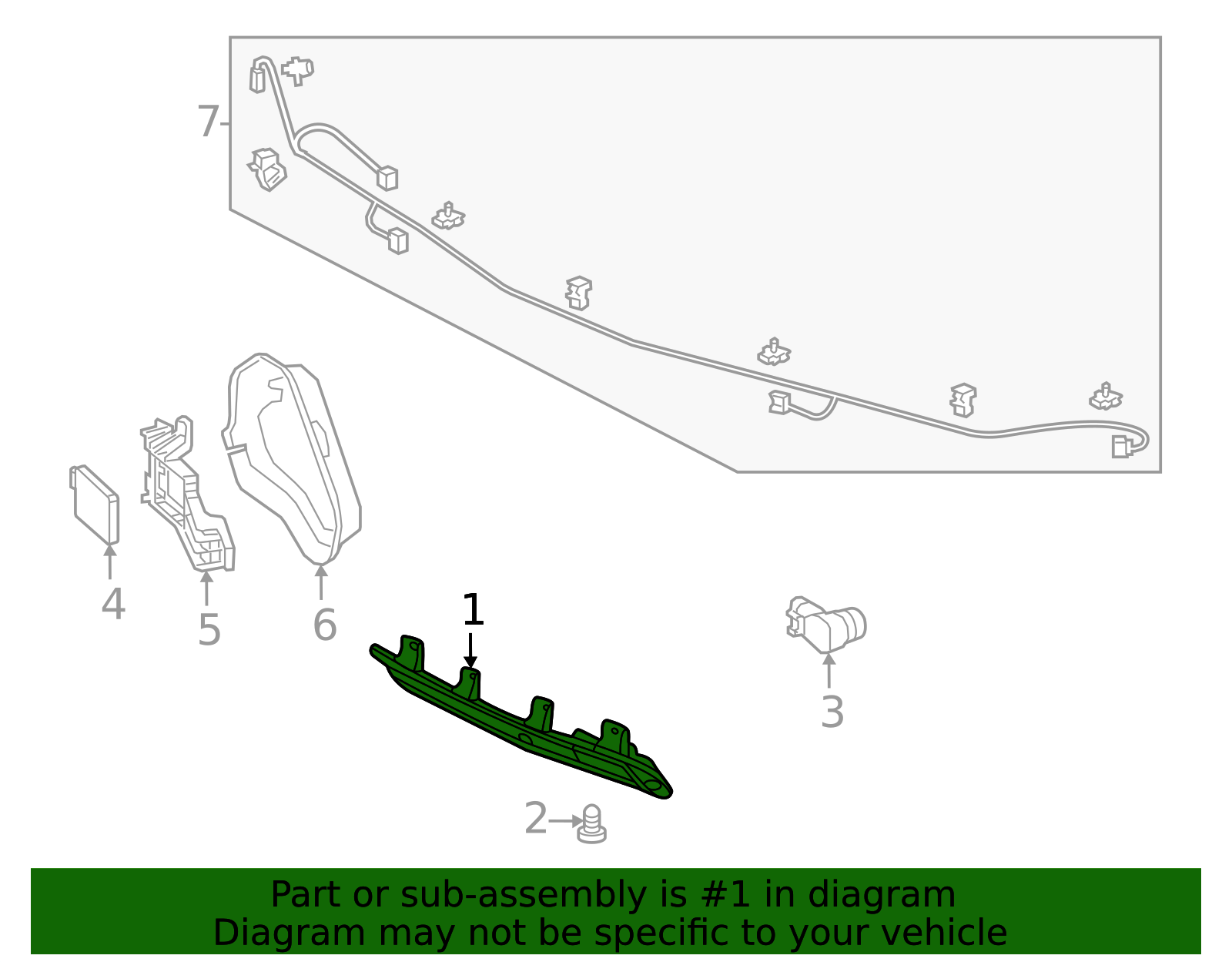 7
4
5
6
1
3
2
Part or sub-assembly is #1 in diagram
Diagram may not be specific to your vehicle