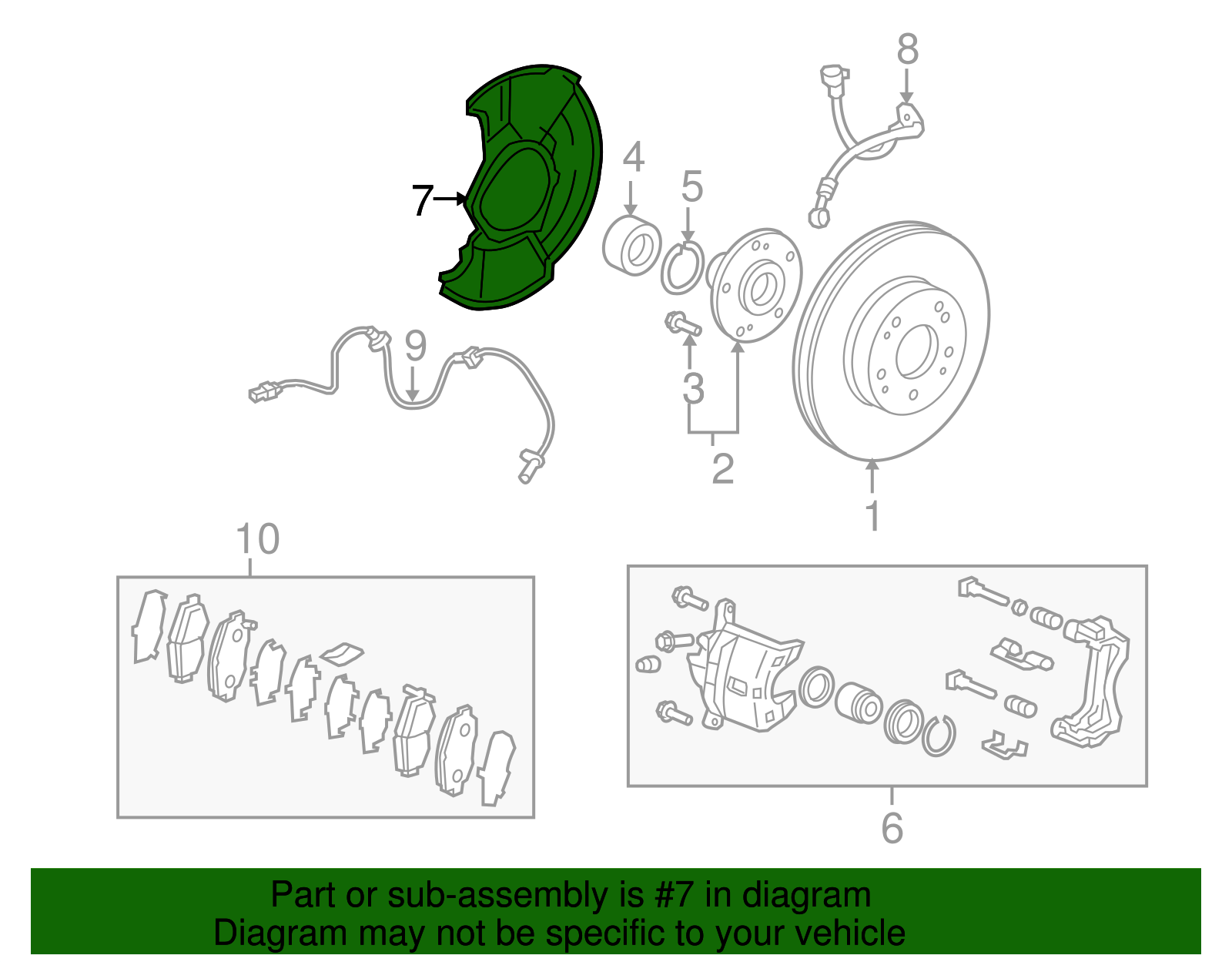 8
4
5
7
9
3
2
1
10
6

Part or sub-assembly is #7 in diagram
Diagram may not be specific to your vehicle