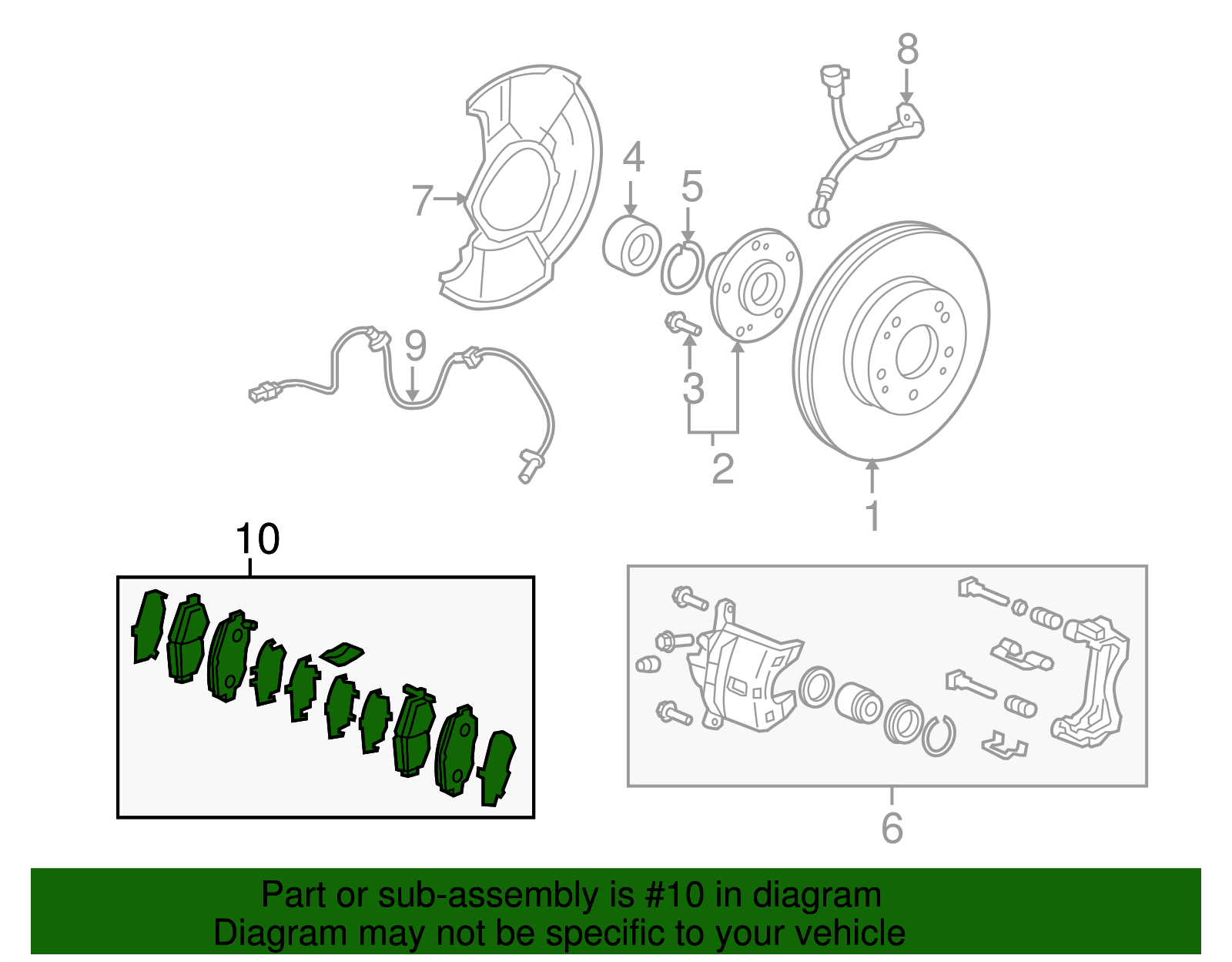 8

4

5

7

9

3

2

1

10

6

Part or sub-assembly is #10 in diagram
Diagram may not be specific to your vehicle