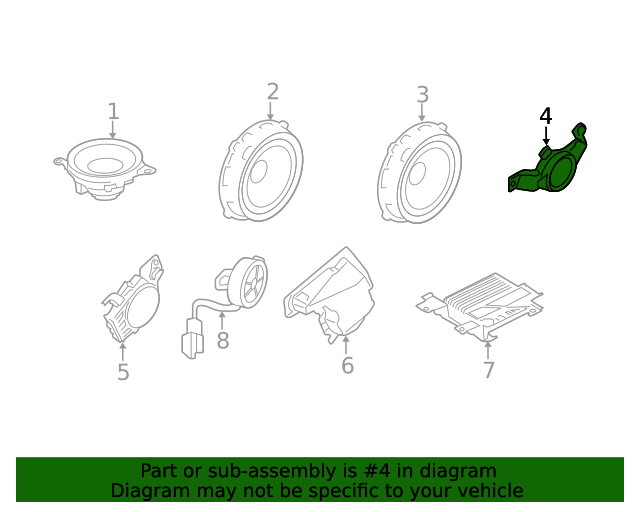 1
2
3
4
5
8
6
7

Part or sub-assembly is #4 in diagram
Diagram may not be specific to your vehicle