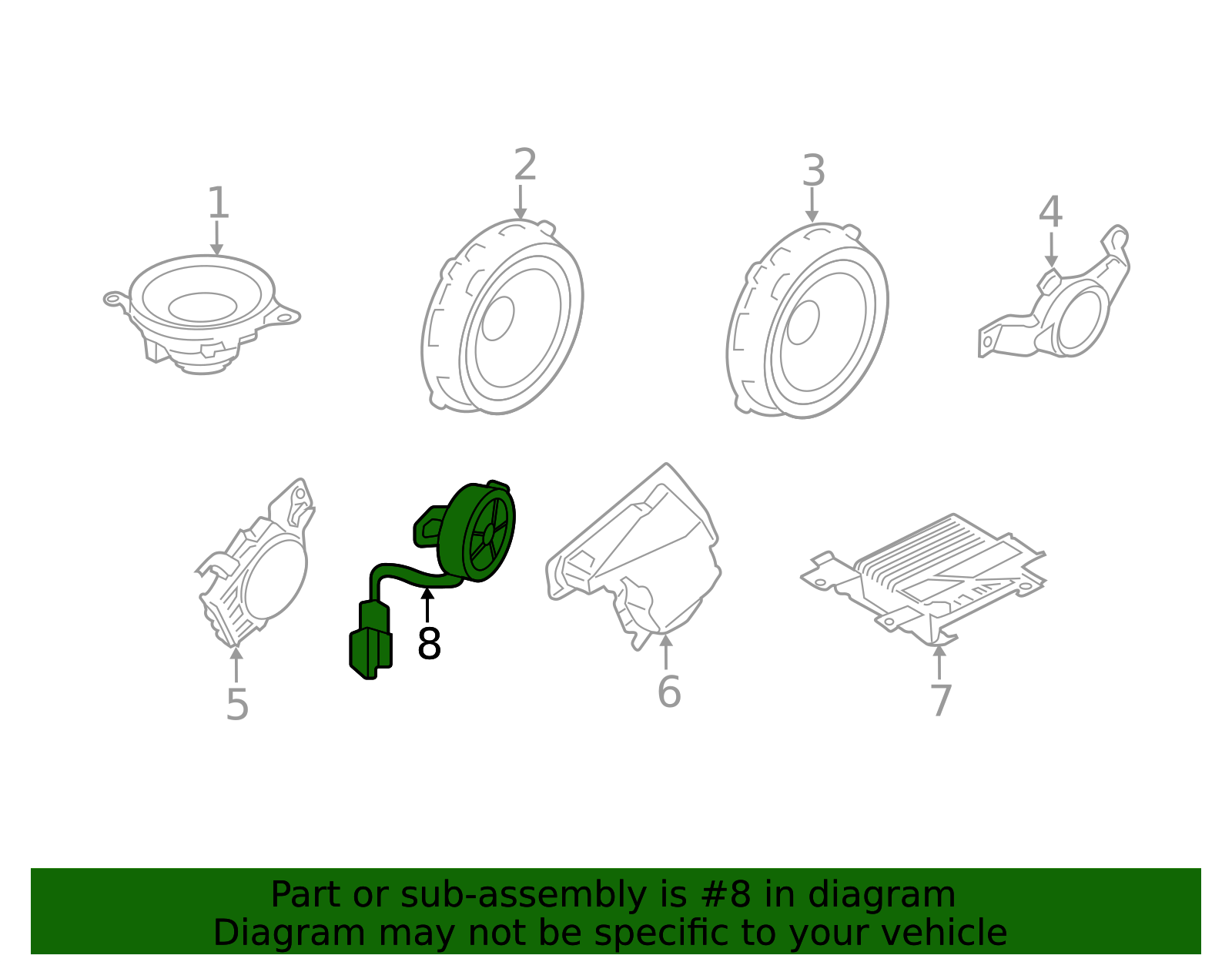 1
2
3
4
5
8
6
7

Part or sub-assembly is #8 in diagram
Diagram may not be specific to your vehicle