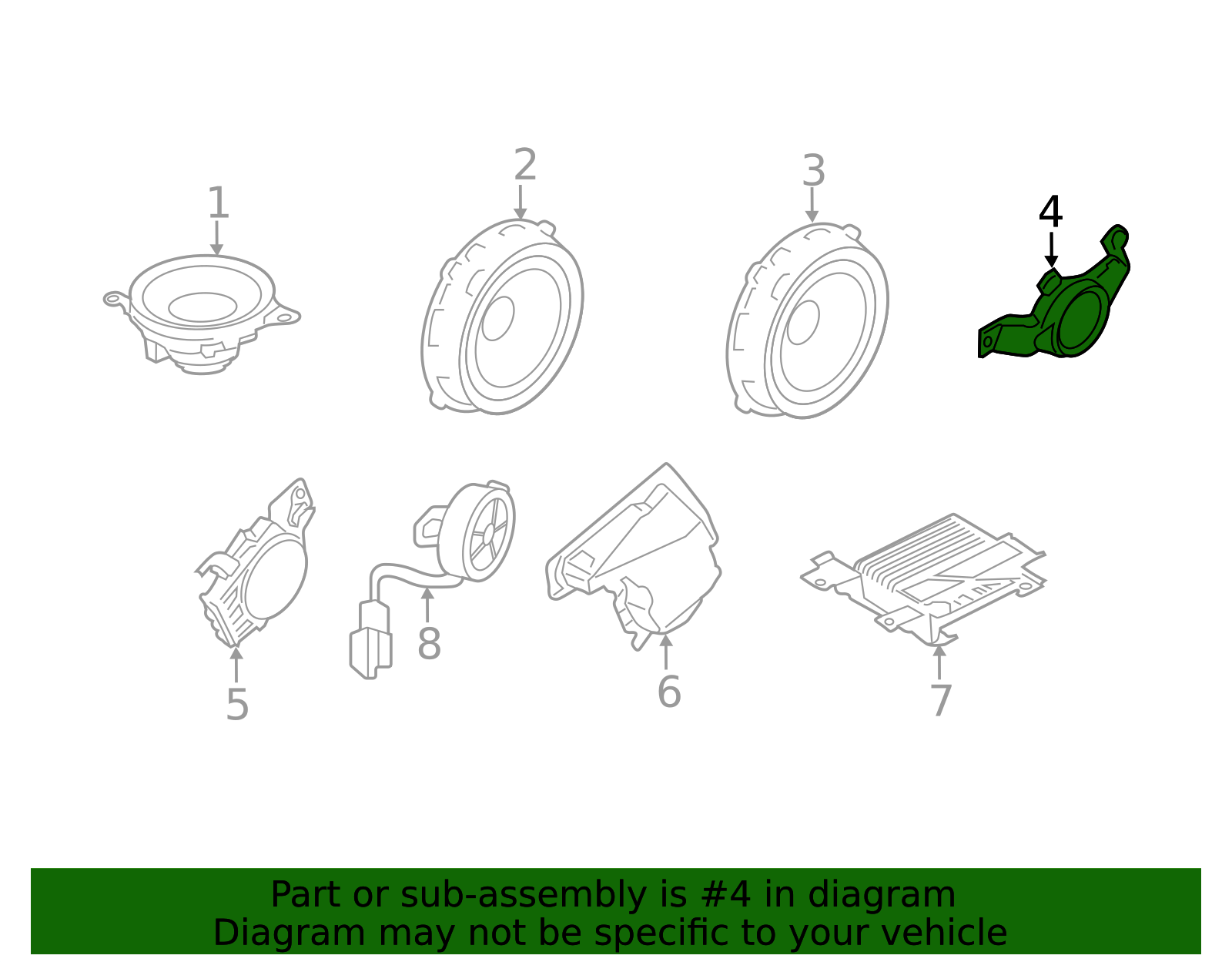 1

2

3

4

5

8

6

7

Part or sub-assembly is #4 in diagram
Diagram may not be specific to your vehicle