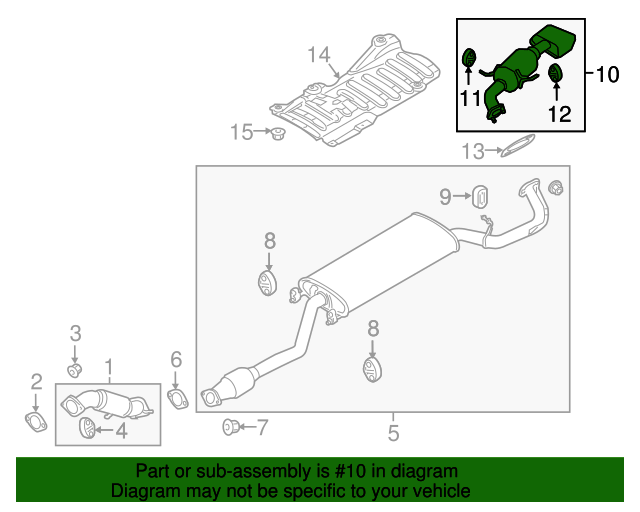 14

10

11

12

15

13

9

8

8

3

1

6

2

4

7

5

Part or sub-assembly is #10 in diagram
Diagram may not be specific to your vehicle