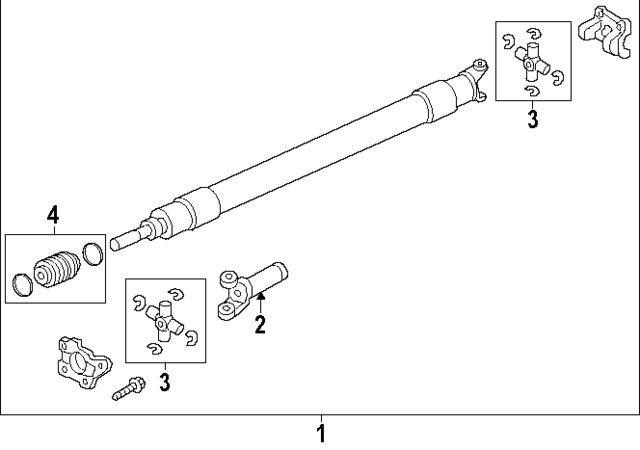 3
4
2
3
1