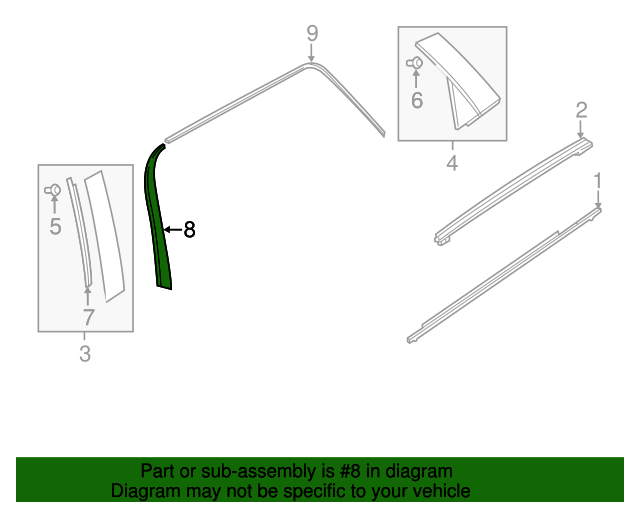 9
6
4
2
1
5
8
7
3

Part or sub-assembly is #8 in diagram
Diagram may not be specific to your vehicle