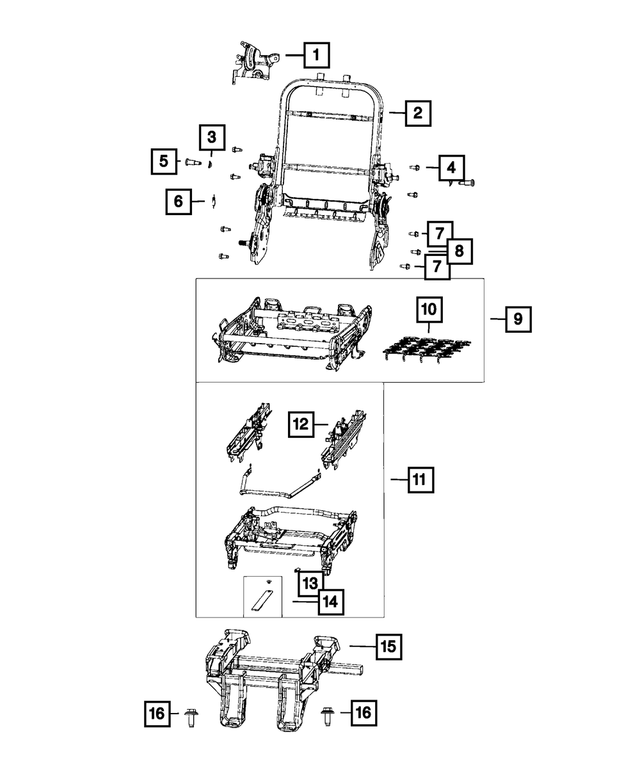 1
2
3
5
4
6
7
8
7
10
9
12
11
13
14
15
16
16