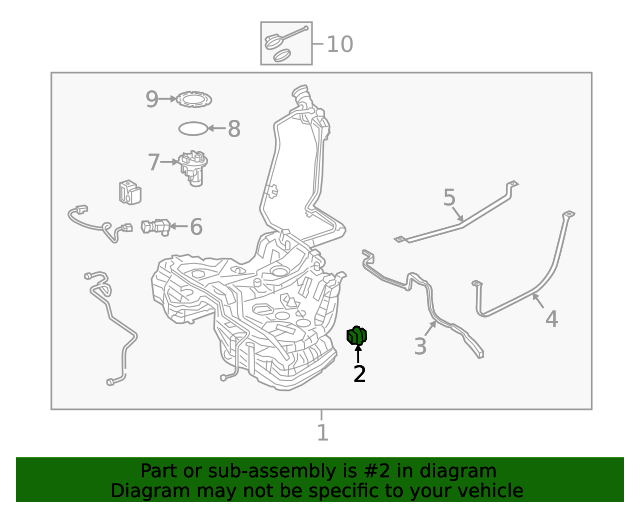 10
9
8
7
6
5
4
3
2
1

Part or sub-assembly is #2 in diagram
Diagram may not be specific to your vehicle