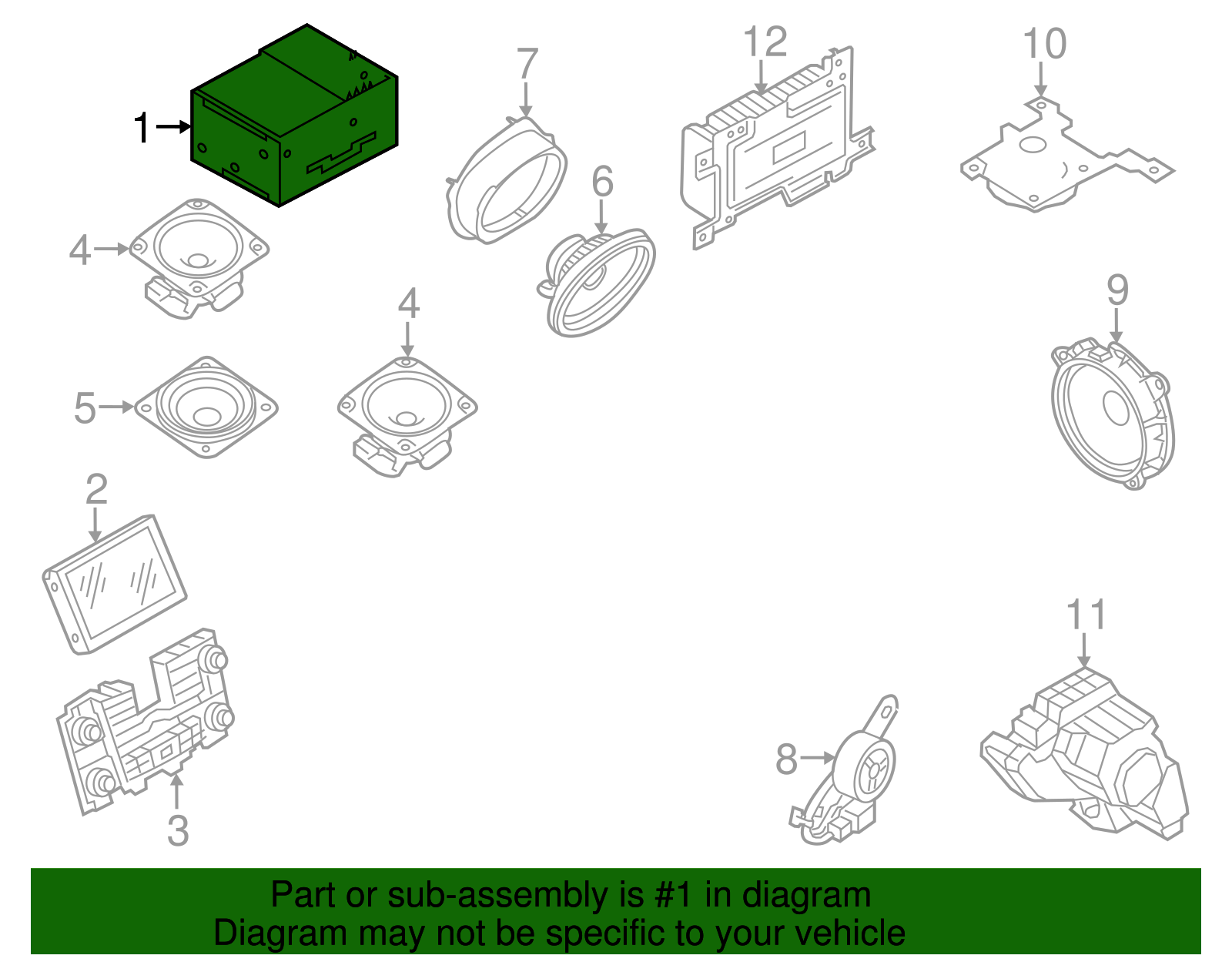 1
7
12
10
4
6
4
9
5
2
11
8
3

Part or sub-assembly is #1 in diagram
Diagram may not be specific to your vehicle