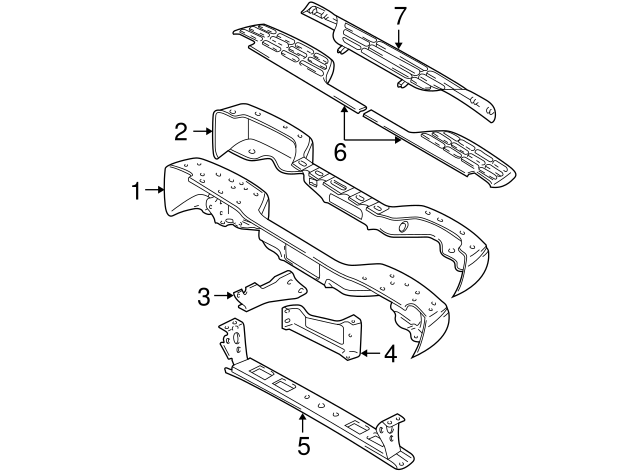 7
2
6
1
3
4
5