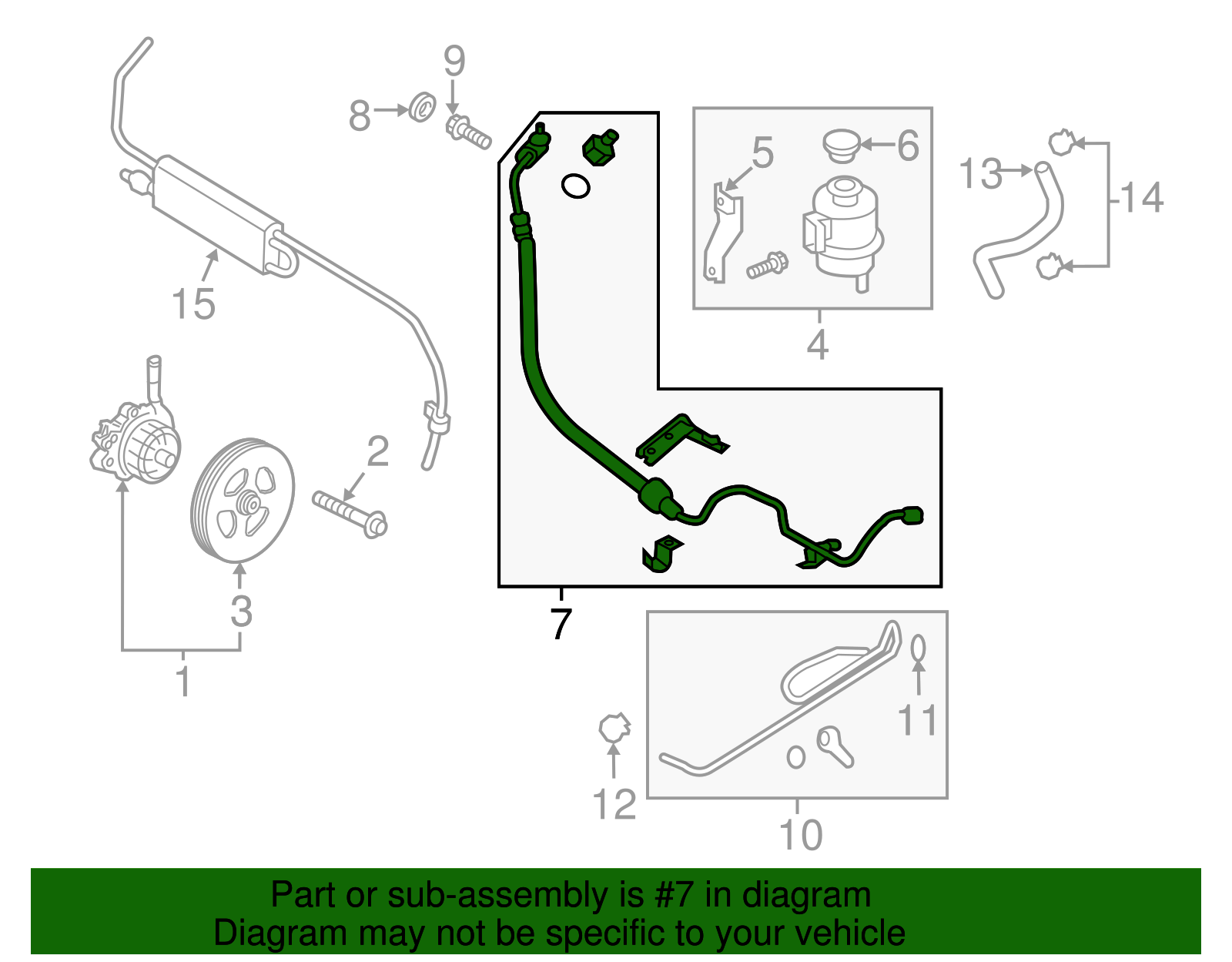 9
8
5
6
13
14
15
4
2
3
1
7
11
12
10

Part or sub-assembly is #7 in diagram
Diagram may not be specific to your vehicle