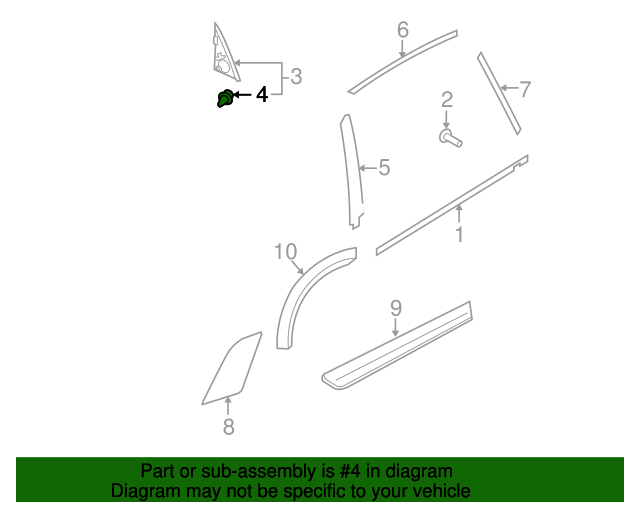 6
3
4
7
2
5
1
10
9
8

Part or sub-assembly is #4 in diagram
Diagram may not be specific to your vehicle