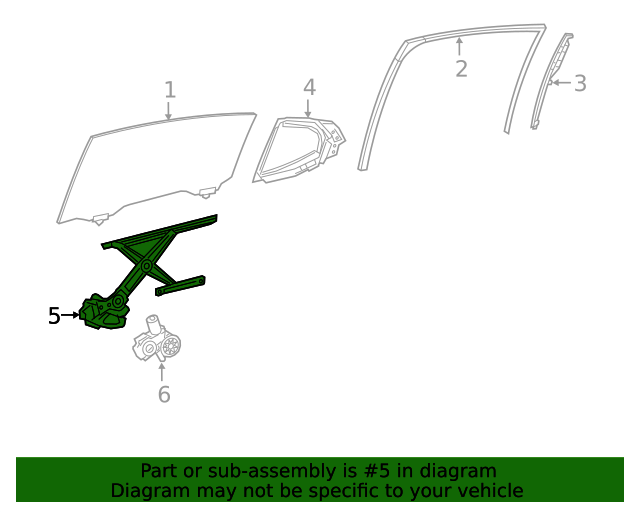 1
4
2
3
5
6

Part or sub-assembly is #5 in diagram
Diagram may not be specific to your vehicle