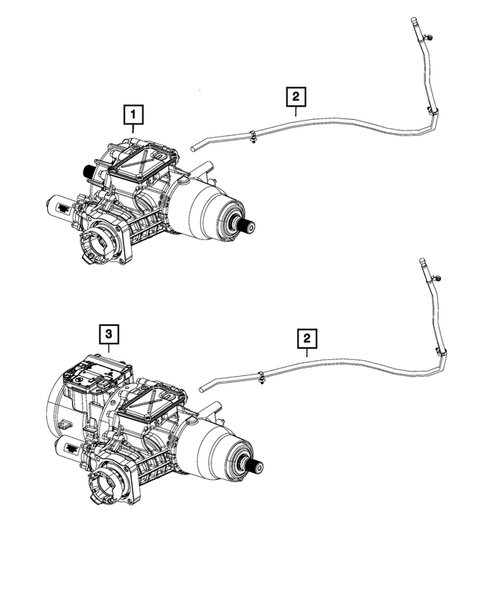 1
2
3
2