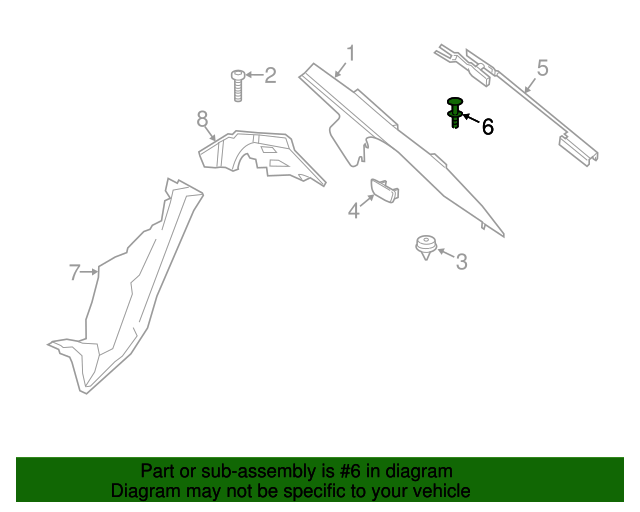 1
2
5
6
8
4
3
7

Part or sub-assembly is #6 in diagram
Diagram may not be specific to your vehicle