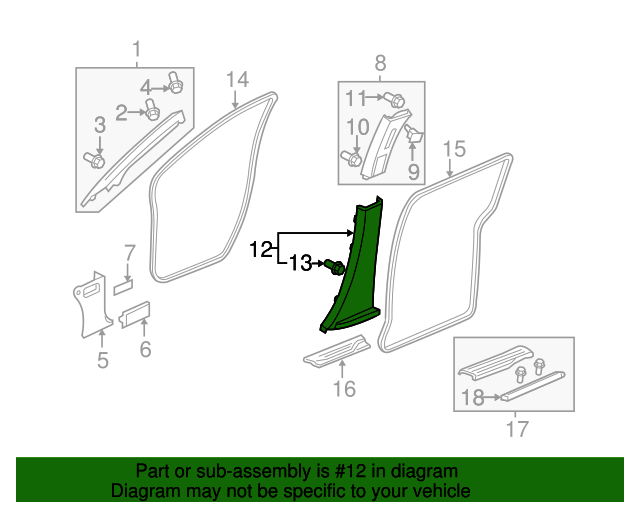 1
4
2
3
14
8
11
10
9
15
12
13
7
5
6
16
18
17

Part or sub-assembly is #12 in diagram
Diagram may not be specific to your vehicle