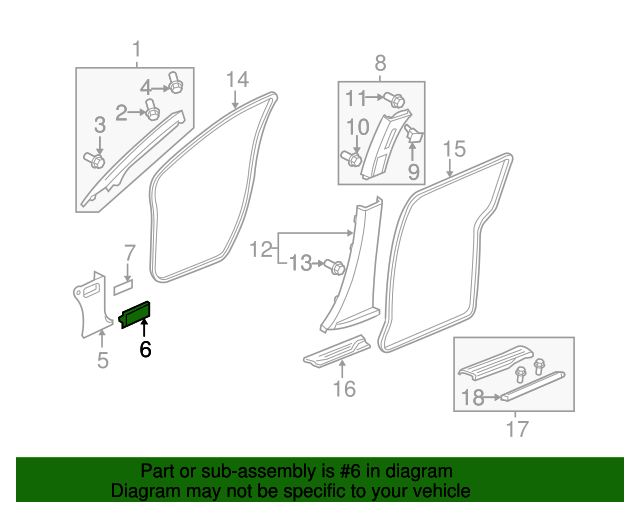 1
4
2
3
14
8
11
10
9
15
7
12
13
5
6
16
18
17

Part or sub-assembly is #6 in diagram
Diagram may not be specific to your vehicle