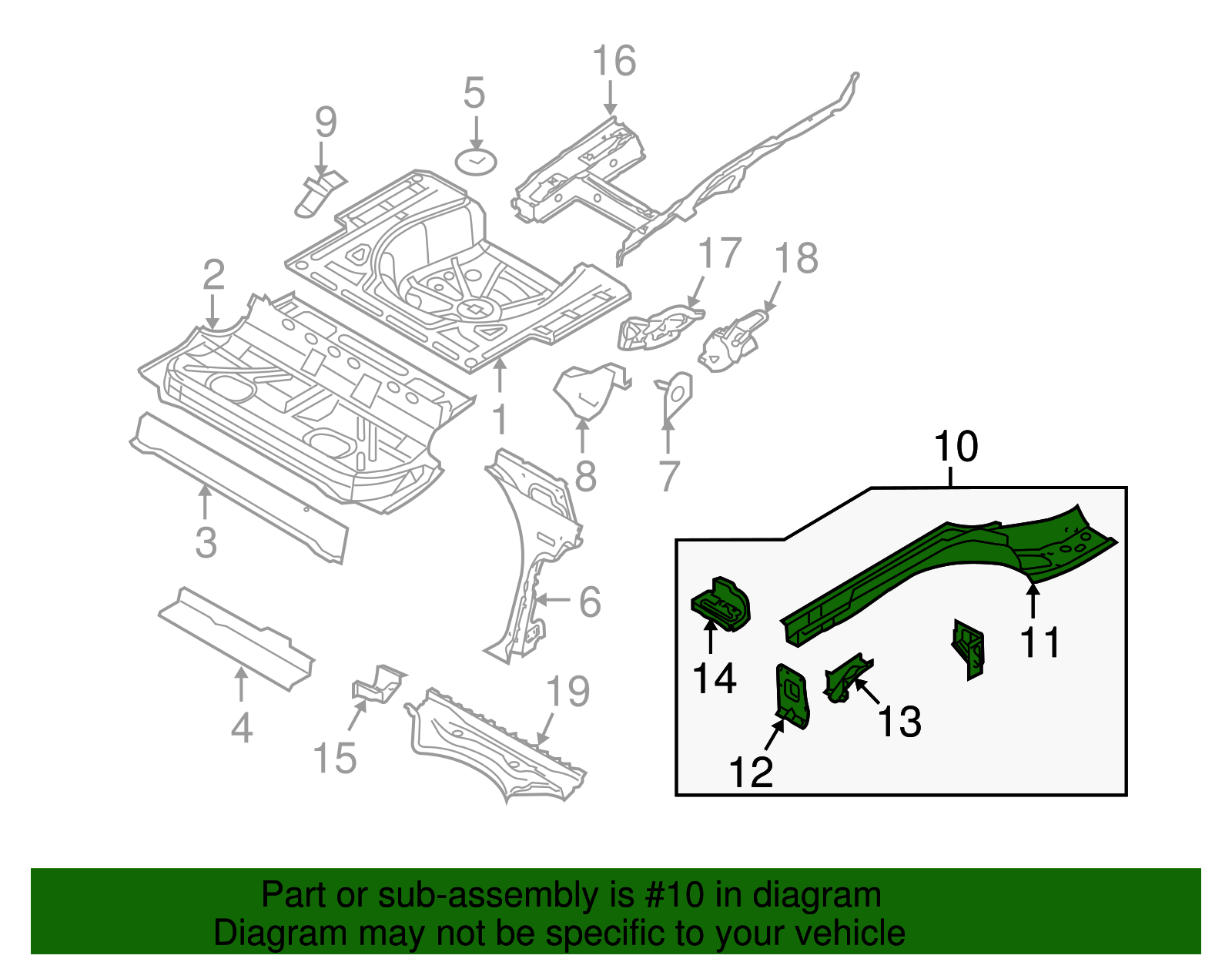 16
5
9
17
18
2
1
8
7
10
3
6
11
14
13
12
4
15
19

Part or sub-assembly is #10 in diagram
Diagram may not be specific to your vehicle