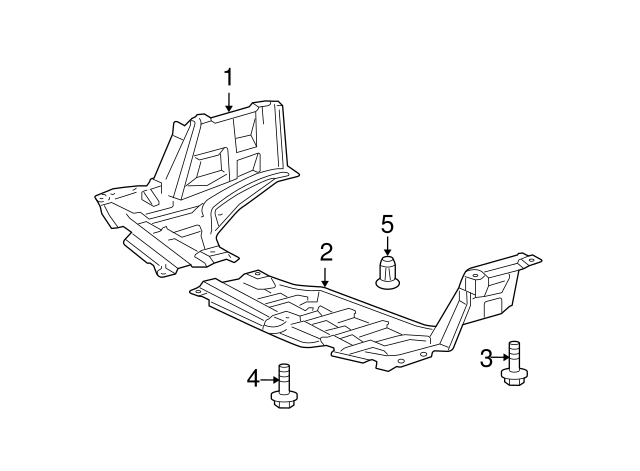 1
5
2
3
4