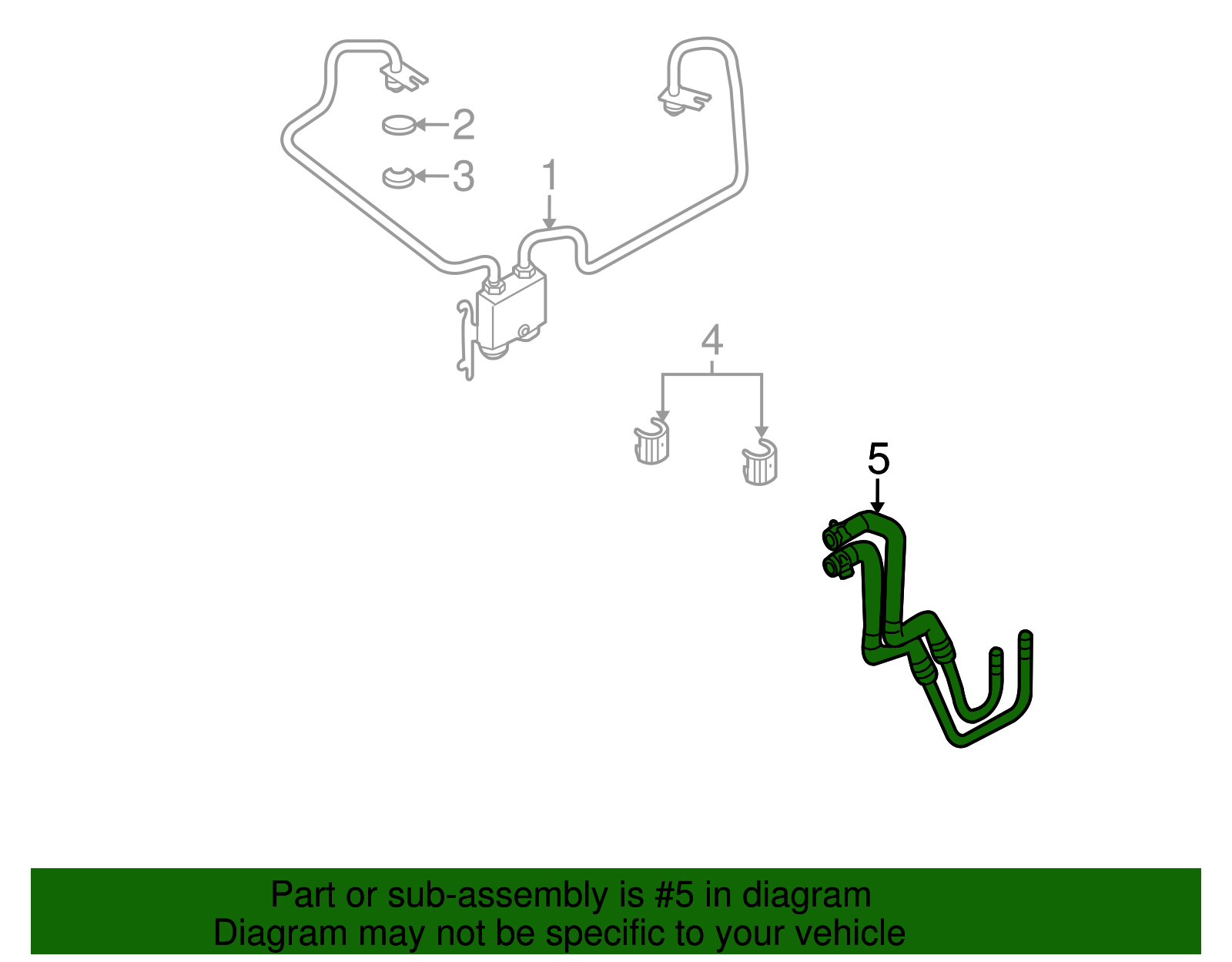 2
3
1
4
5

Part or sub-assembly is #5 in diagram
Diagram may not be specific to your vehicle