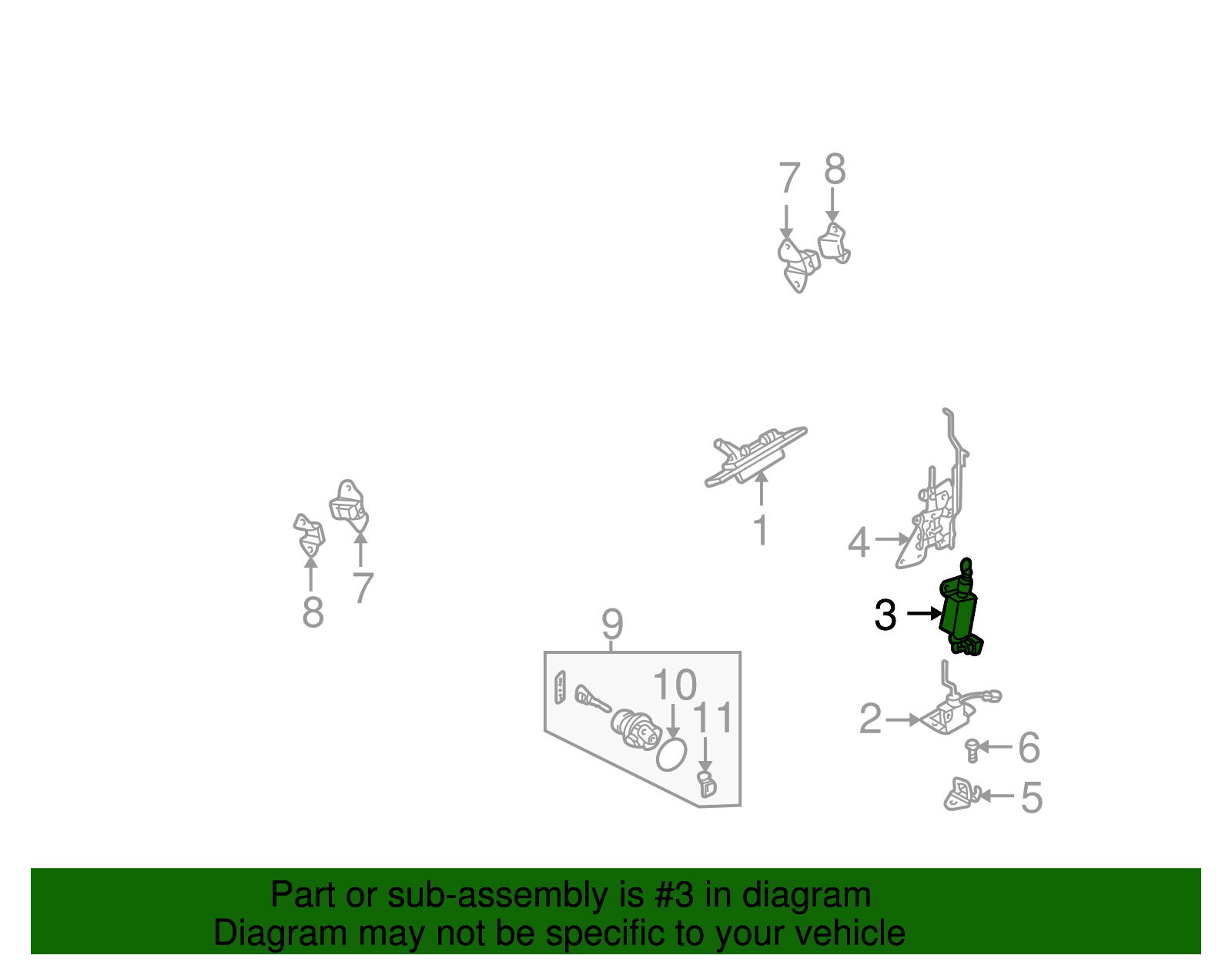 7
8
1
4
8
7
3
9
10
11
2
6
5

Part or sub-assembly is #3 in diagram
Diagram may not be specific to your vehicle