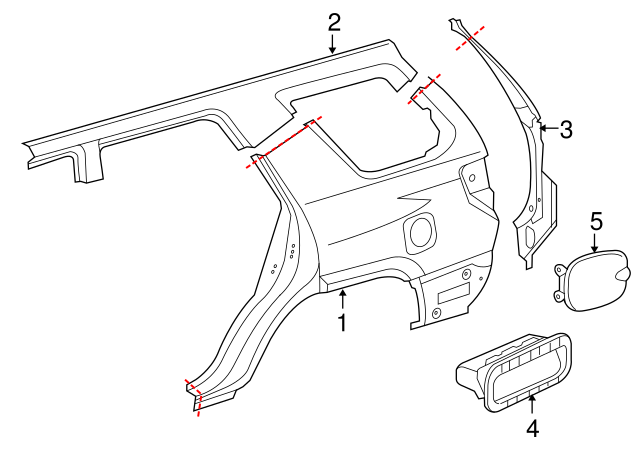 2
3
5
1
4