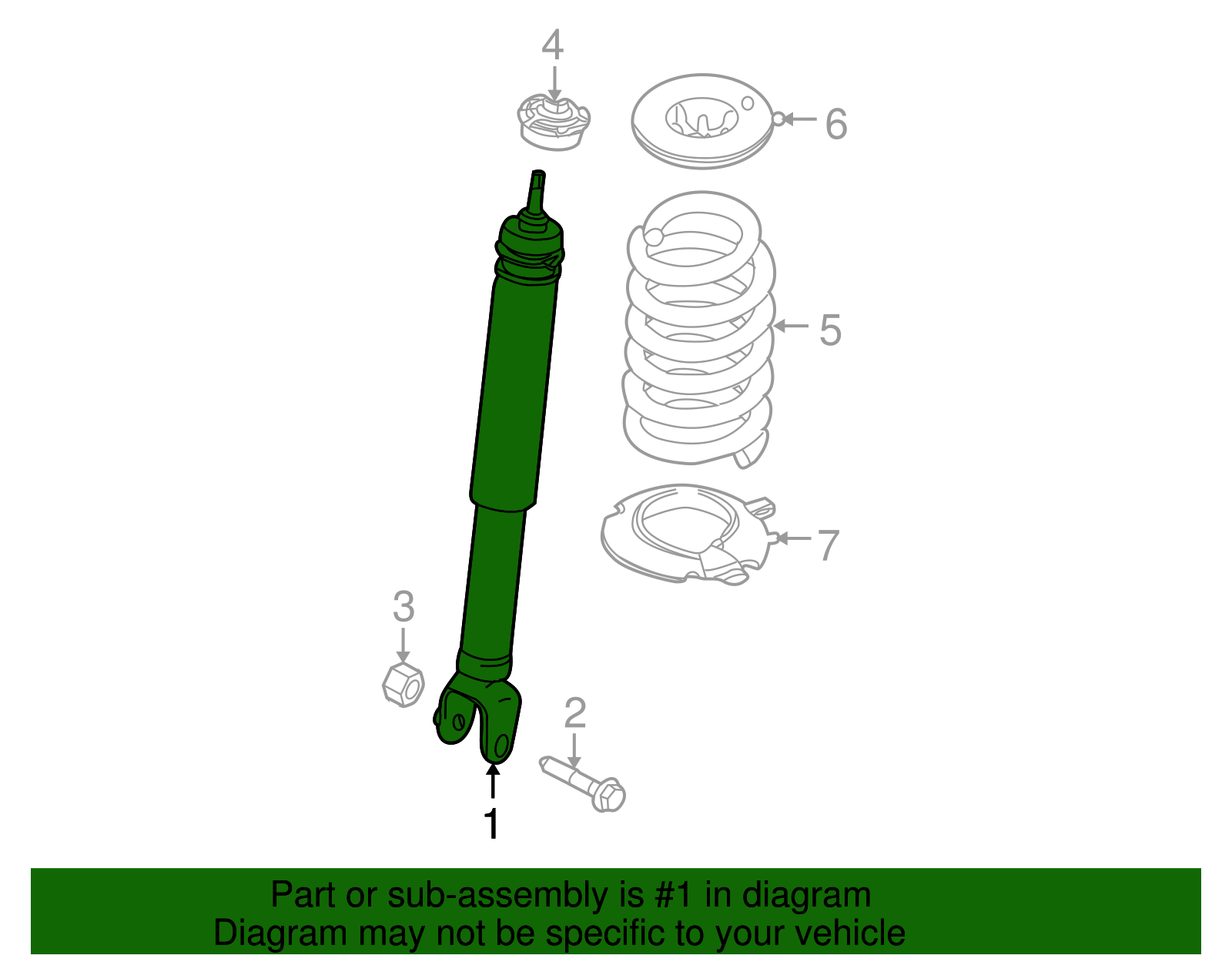 4

6

5

7

3

2

1

Part or sub-assembly is #1 in diagram
Diagram may not be specific to your vehicle