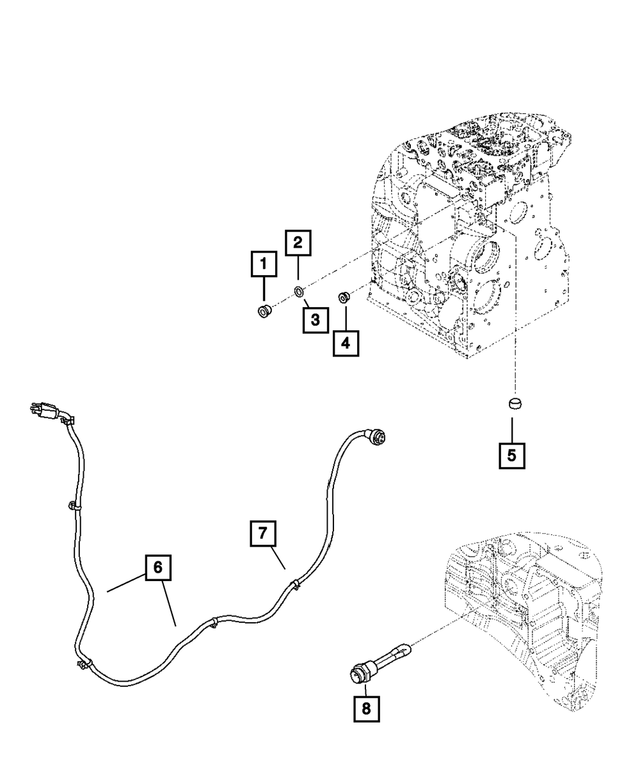 1
2
3
4
5
7
6
8