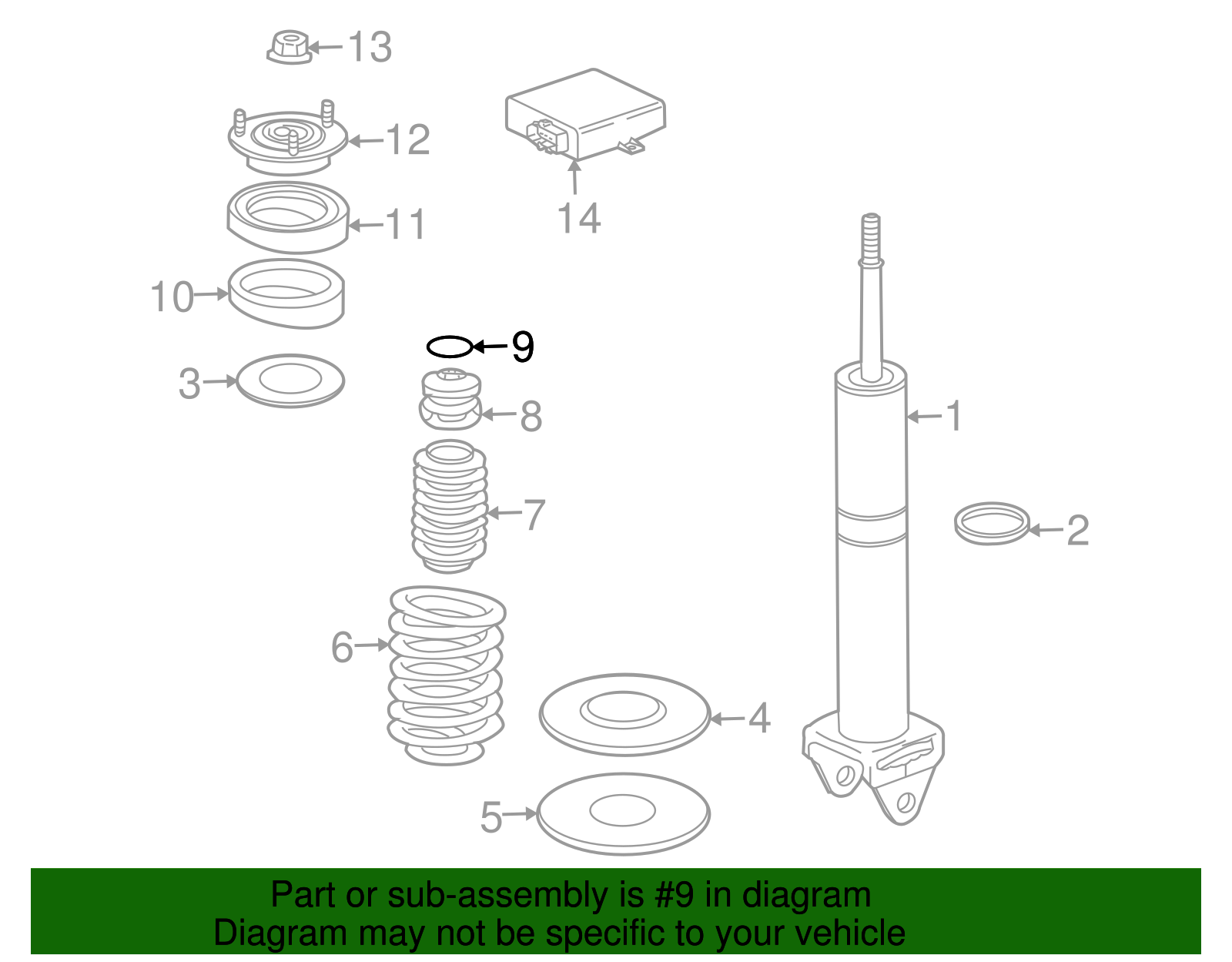 13
12
14
11
10
9
3
8
1
7
2
6
4
5

Part or sub-assembly is #9 in diagram
Diagram may not be specific to your vehicle