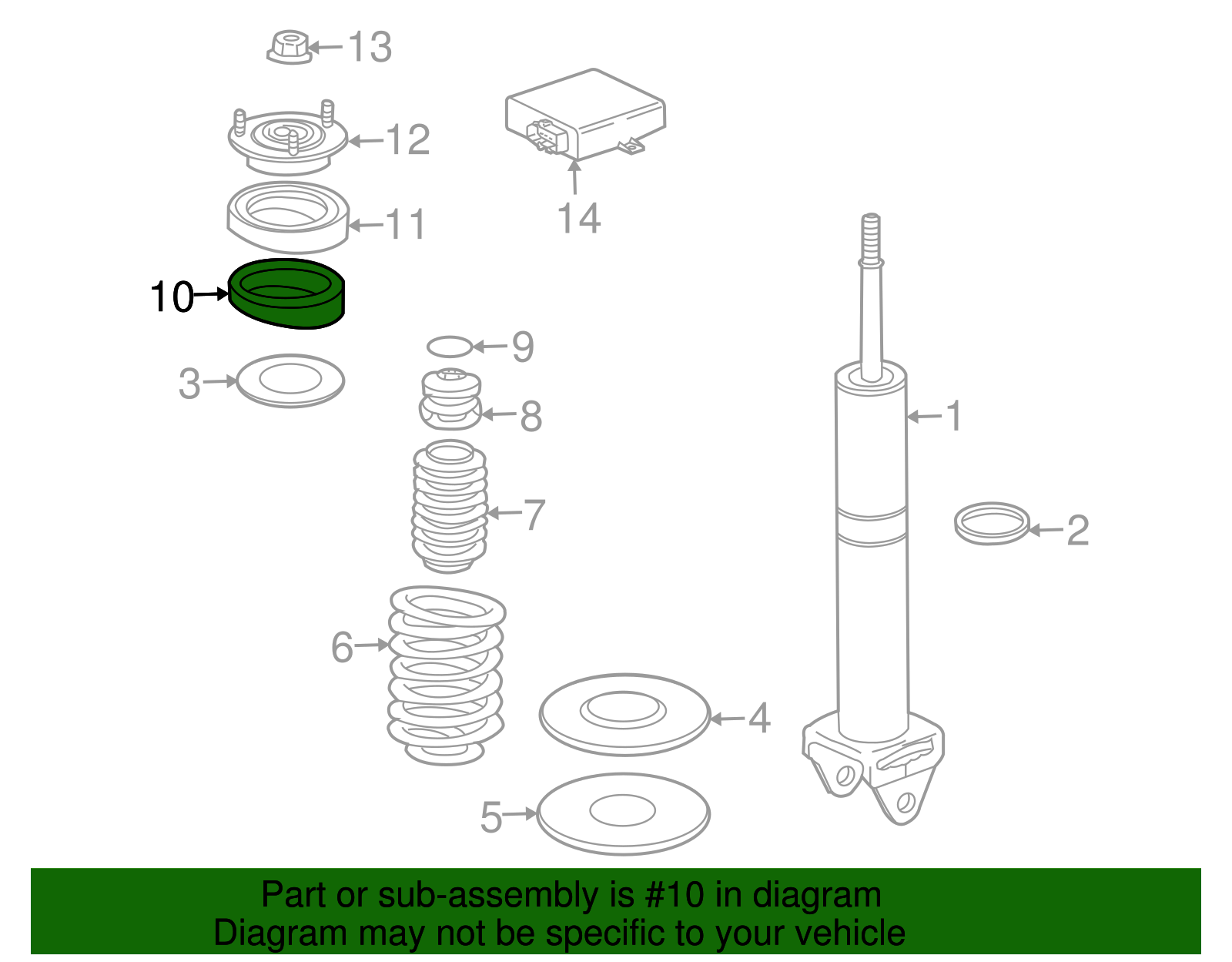 13
12
14
11
10
9
3
8
1
7
2
6
4
5

Part or sub-assembly is #10 in diagram
Diagram may not be specific to your vehicle