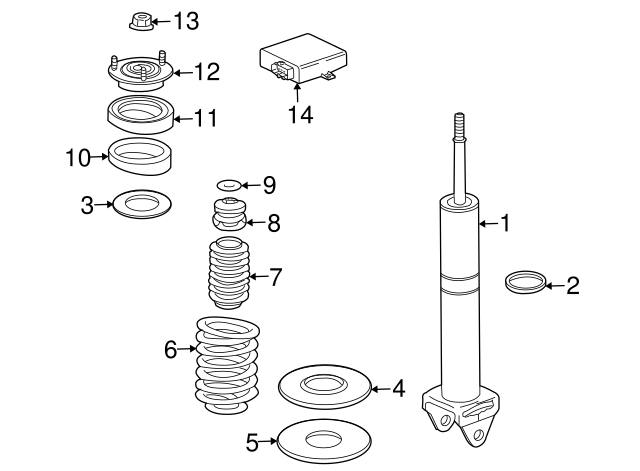 13
12
14
11
10
9
3
8
1
7
2
6
4
5