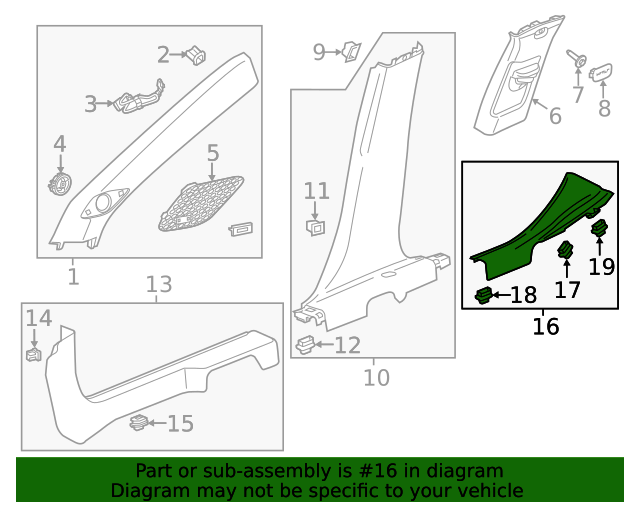 2
3
4
5
1
9
11
12
10
6
7
8
19
17
18
16
13
14
15

Part or sub-assembly is #16 in diagram
Diagram may not be specific to your vehicle