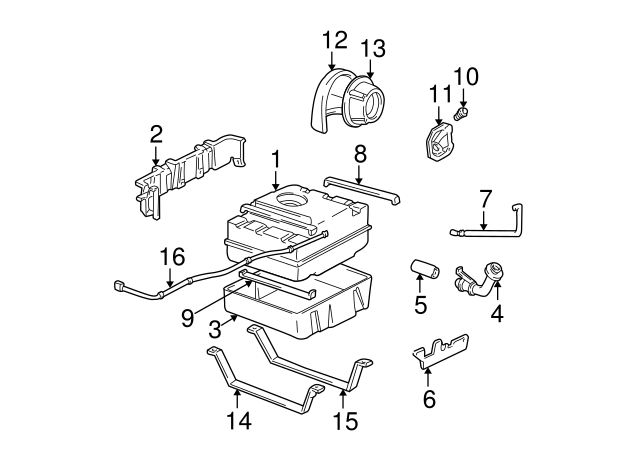 12
13
10
11
2
1
8
7
16
5
4
9
3
6
14
15