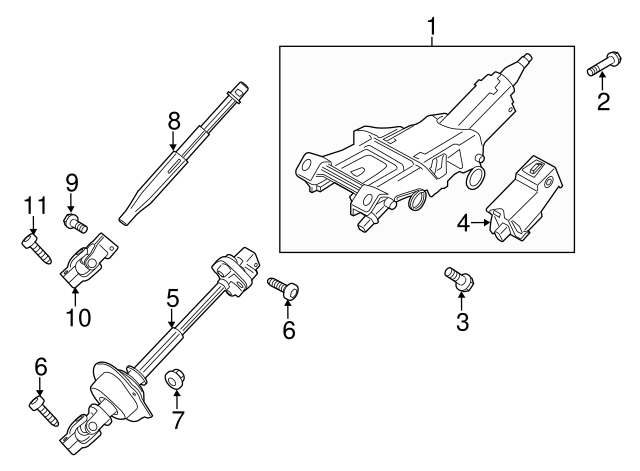 1
2
8
9
11
4
10
5
6
3
6
7