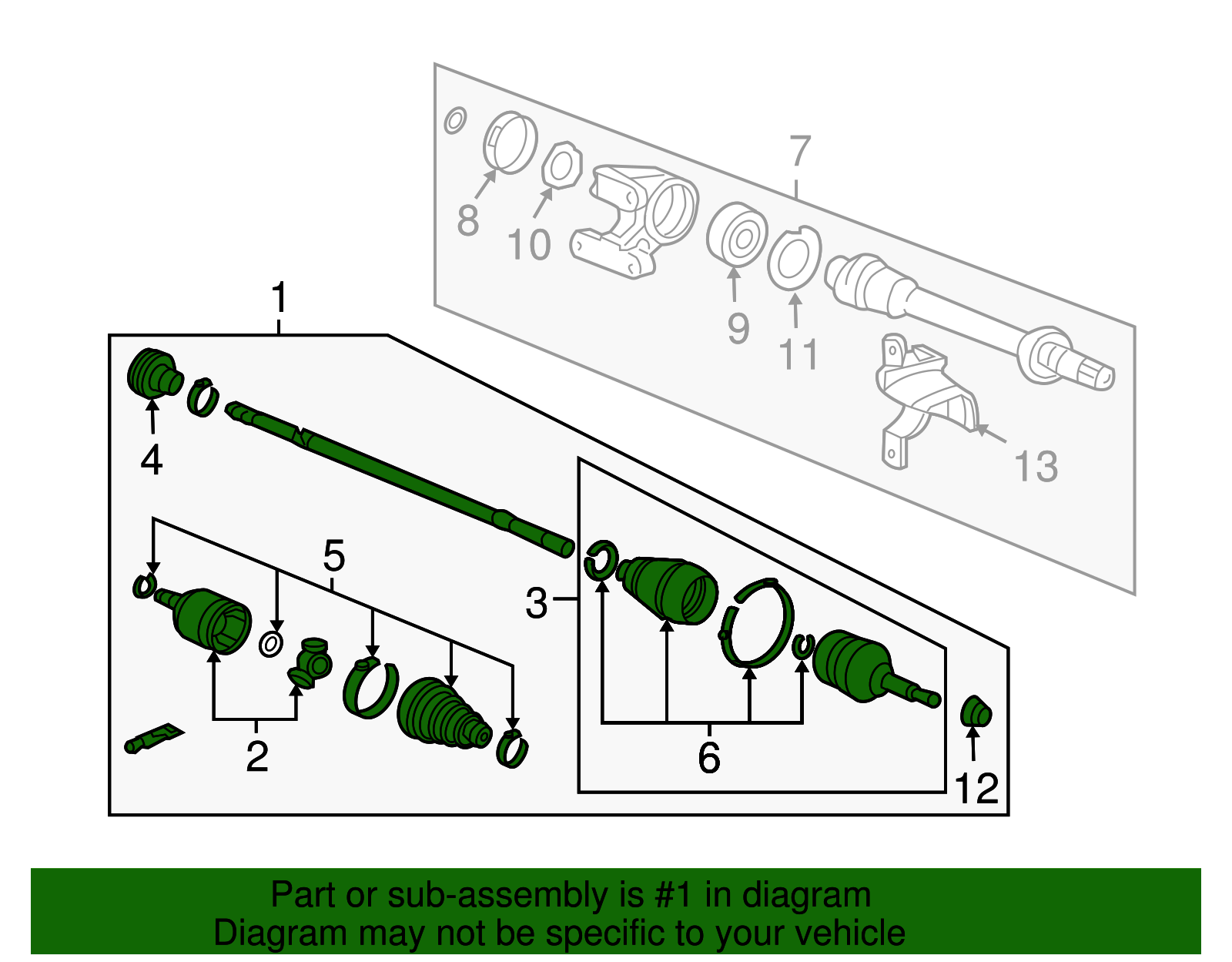 7
8
10
9
11
13
1
4
5
3
2
6
12

Part or sub-assembly is #1 in diagram
Diagram may not be specific to your vehicle