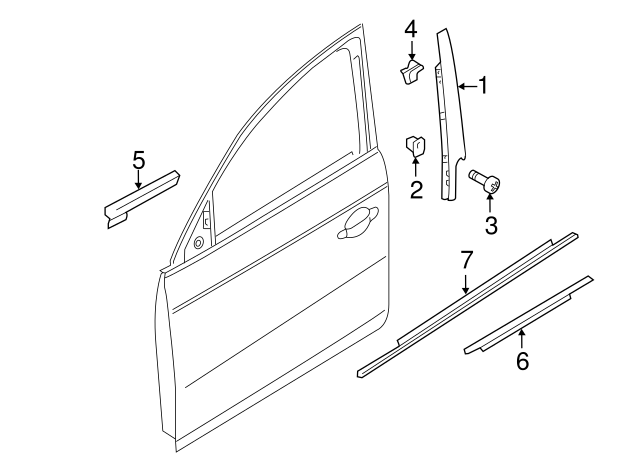 4
1
5
2
3
7
6