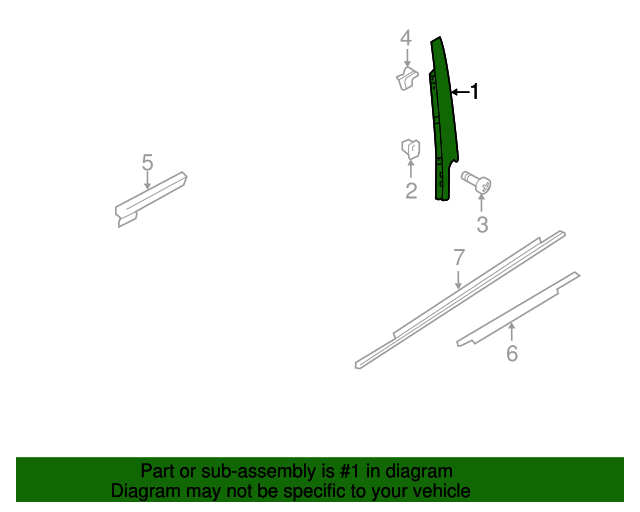 4
1
5
2
3
7
6

Part or sub-assembly is #1 in diagram
Diagram may not be specific to your vehicle